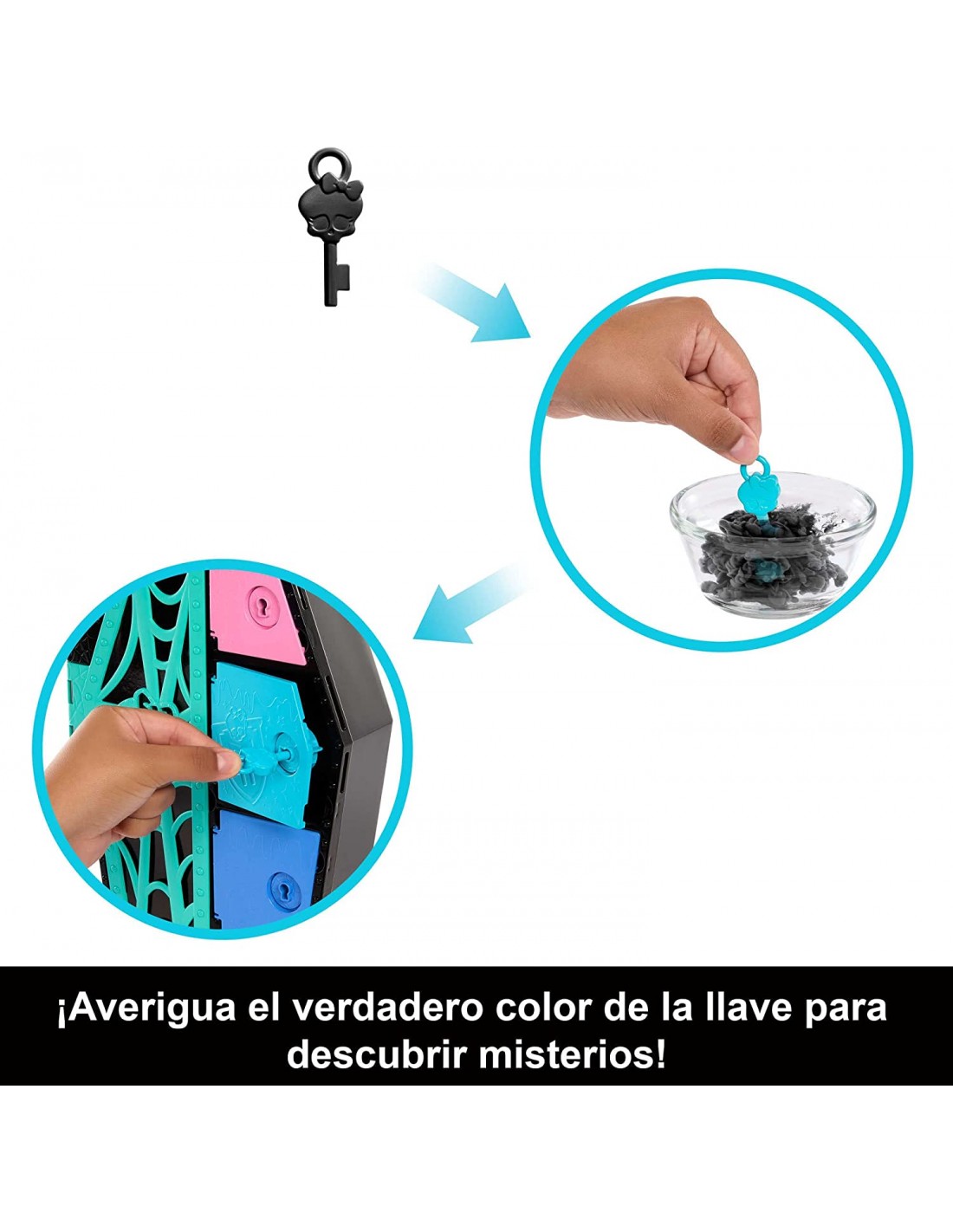 ¡Averigua el verdadero color de la llave para descubrir misterios!